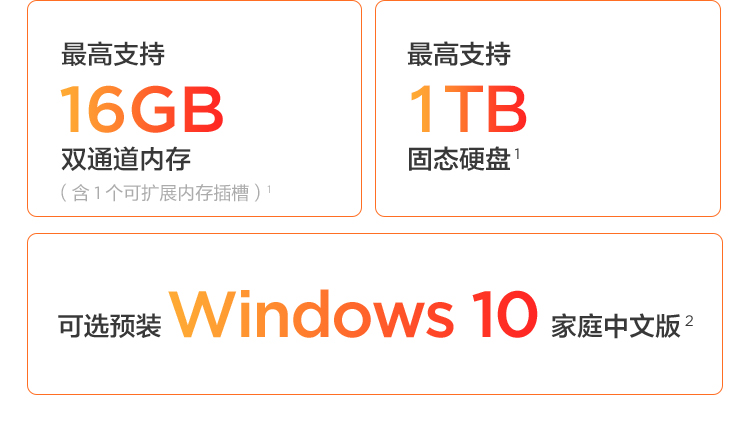 最高支持
16GB
双通道内存
（含 1 个可扩展内存插槽）$^1$

最高支持
1TB
固态硬盘$^1$

可选预装 Windows 10 家庭中文版$^2$